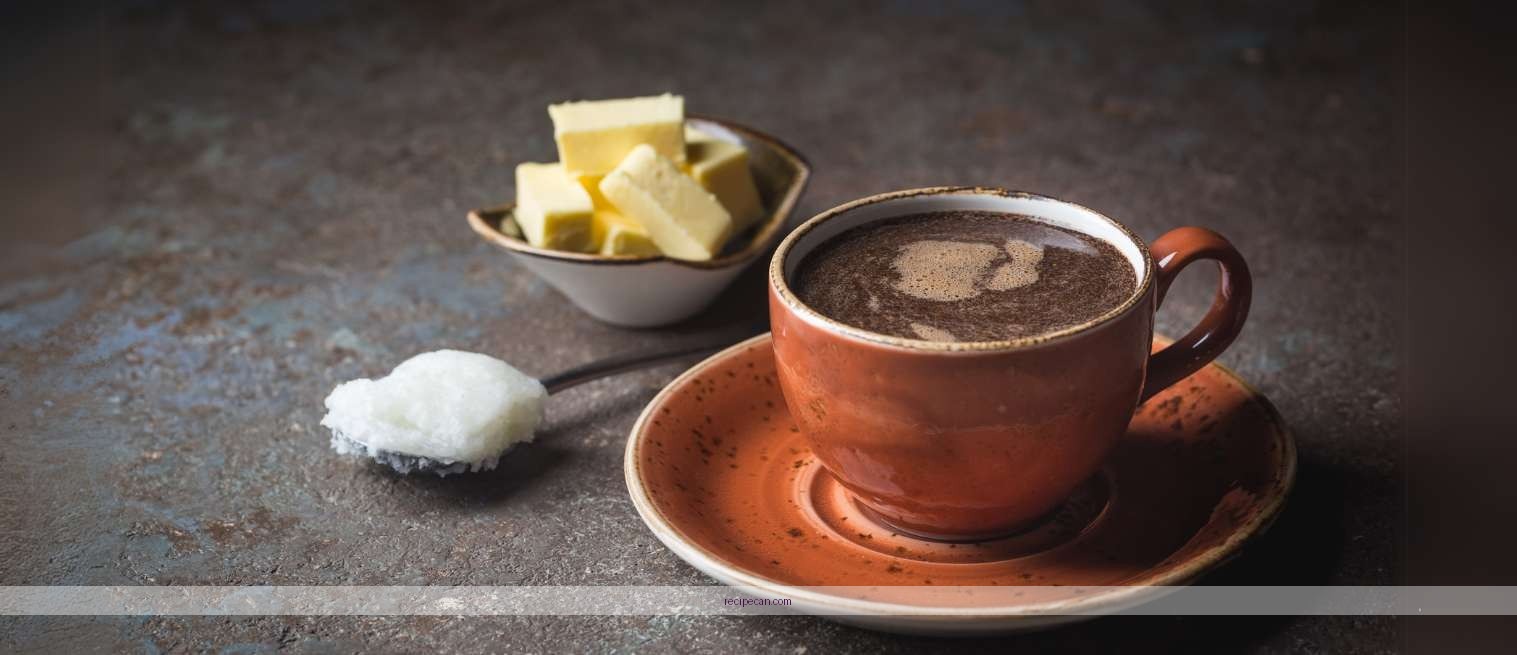 recipecan.com