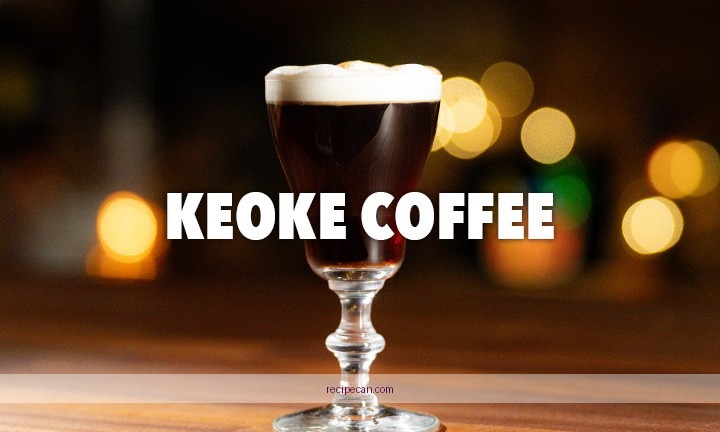 KEOKE COFFEE

recipecan.com