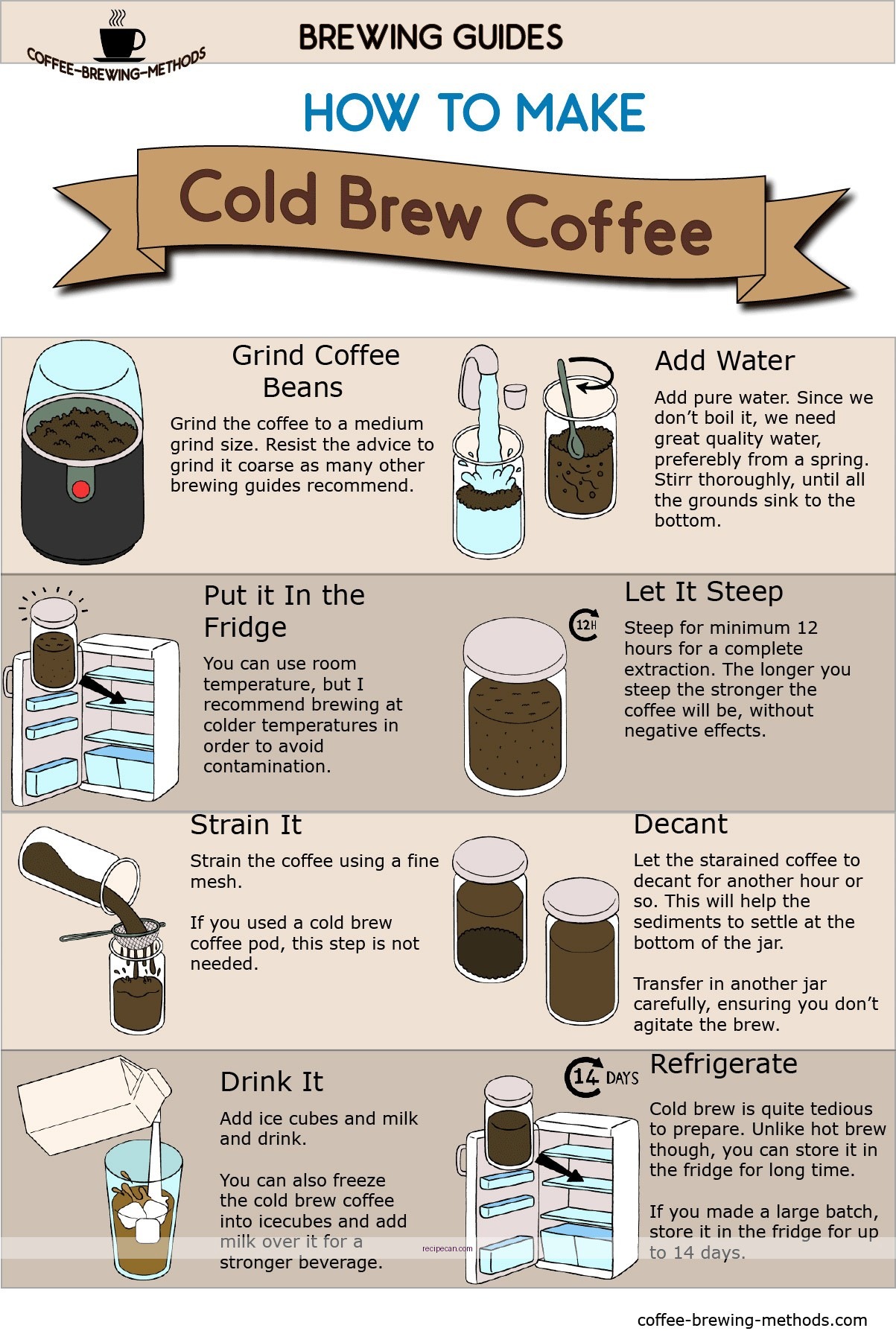 COFFEE-BREWING-METHODS

BREWING GUIDES

HOW TO MAKE

Cold Brew Coffee

Grind Coffee Beans

Grind the coffee to a medium grind size. Resist the advice to grind it coarse as many other brewing guides recommend.

Add Water

Add pure water. Since we don't boil it, we need great quality water, preferebly from a spring. Stirr thoroughly, until all the grounds sink to the bottom.

Put it In the Fridge

You can use room temperature, but I recommend brewing at colder temperatures in order to avoid contamination.

12H

Let It Steep

Steep for minimum 12 hours for a complete extraction. The longer you steep the stronger the coffee will be, without negative effects.

Strain It

Strain the coffee using a fine mesh.

If you used a cold brew coffee pod, this step is not needed.

Decant

Let the starained coffee to decant for another hour or so. This will help the sediments to settle at the bottom of the jar.

Transfer in another jar carefully, ensuring you don't agitate the brew.

Drink It

Add ice cubes and milk and drink.

You can also freeze the cold brew coffee into icecubes and add milk over it for a stronger beverage.

recipecan.com

14 DAYS

Refrigerate

Cold brew is quite tedious to prepare. Unlike hot brew though, you can store it in the fridge for long time.

If you made a large batch, store it in the fridge for up to 14 days.

coffee-brewing-methods.com