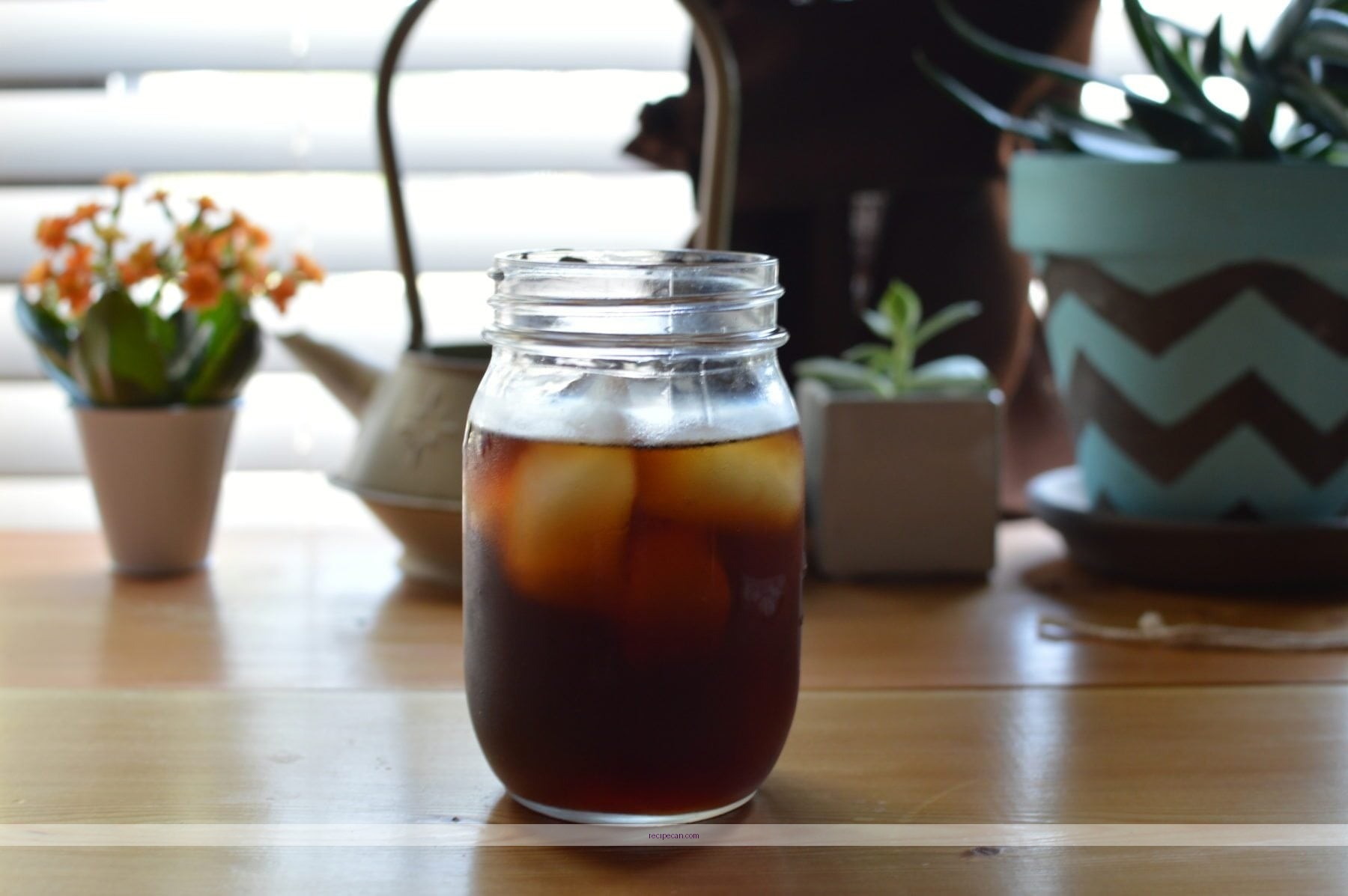 recipecan.com