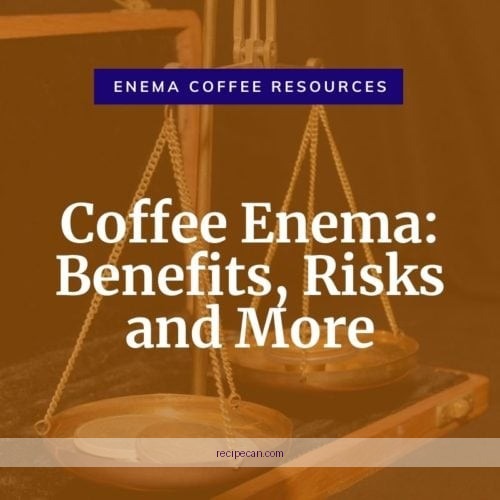 ENEMA COFFEE RESOURCES

Coffee Enema: Benefits, Risks and More

recipecan.com