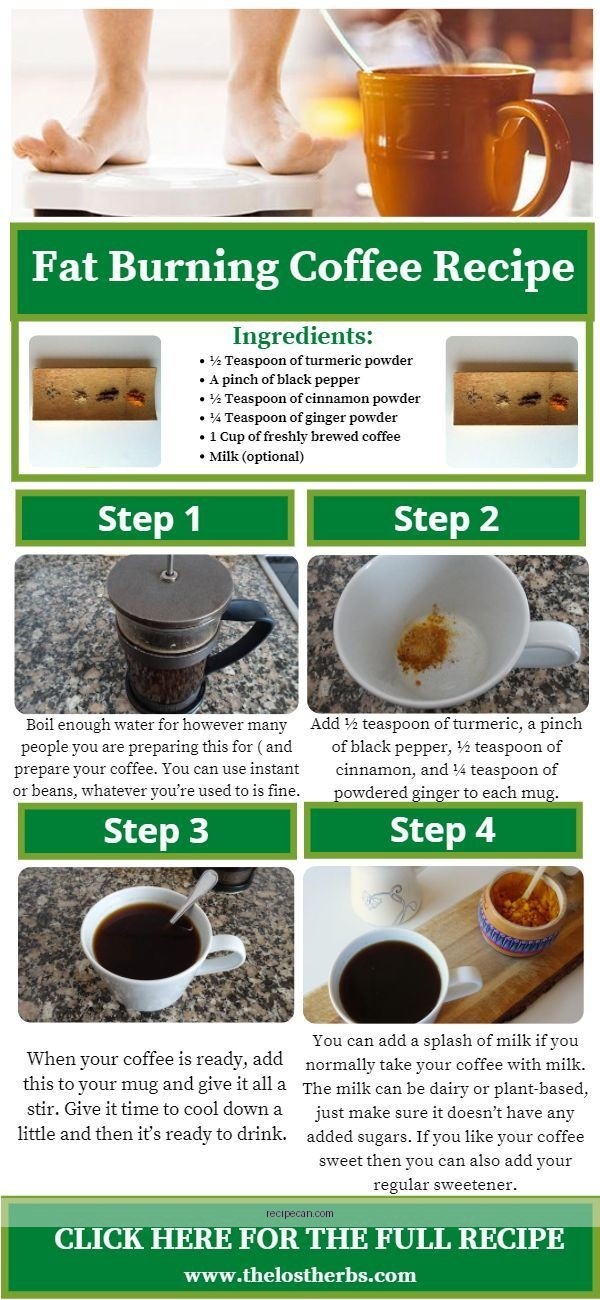 Fat Burning Coffee Recipe

Ingredients:
• ½ Teaspoon of turmeric powder
• A pinch of black pepper
• ½ Teaspoon of cinnamon powder
• ¼ Teaspoon of ginger powder
• 1 Cup of freshly brewed coffee
• Milk (optional)

Step 1

Boil enough water for however many people you are preparing this for ( and prepare your coffee. You can use instant or beans, whatever you're used to is fine.

Step 2

Add ½ teaspoon of turmeric, a pinch of black pepper, ½ teaspoon of cinnamon, and ¼ teaspoon of powdered ginger to each mug.

Step 3

When your coffee is ready, add this to your mug and give it all a stir. Give it time to cool down a little and then it's ready to drink.

Step 4

You can add a splash of milk if you normally take your coffee with milk. The milk can be dairy or plant-based, just make sure it doesn't have any added sugars. If you like your coffee sweet then you can also add your regular sweetener.

recipecan.com

CLICK HERE FOR THE FULL RECIPE
www.thelostherbs.com