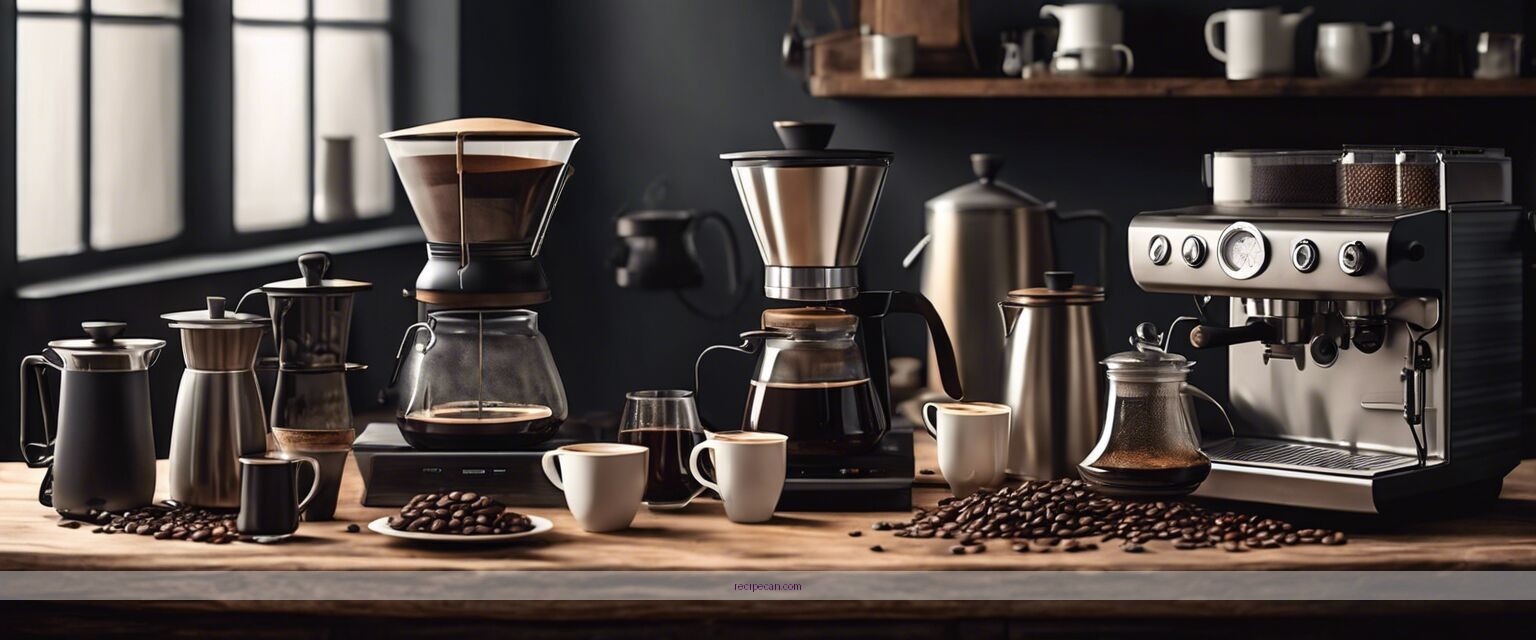 recipecan.com