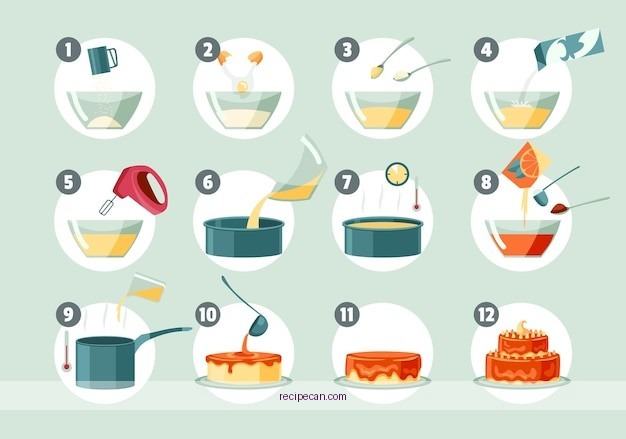 1
2
3
4
5
6
7
8
9
10
11
12
recipecan.com