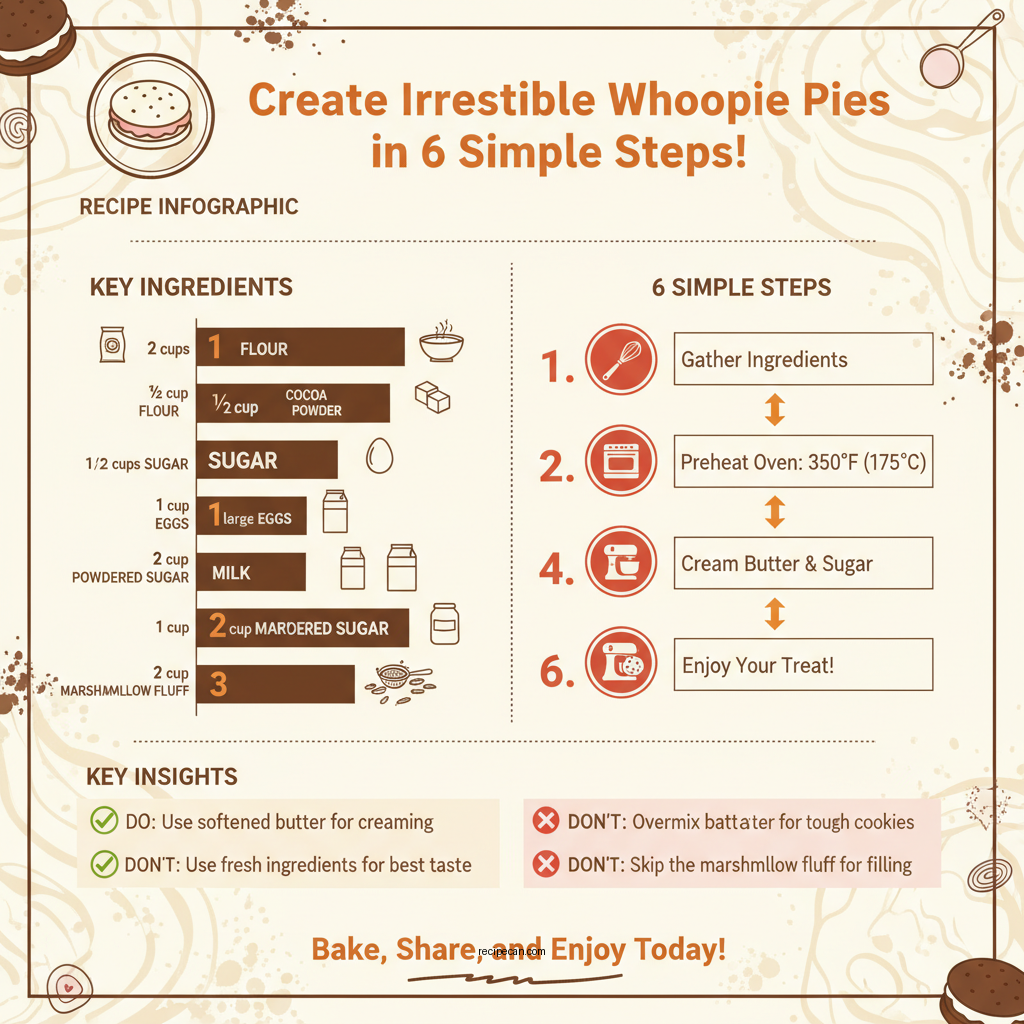 Create Irrestible Whoopie Pies in 6 Simple Steps!

RECIPE INFOGRAPHIC

KEY INGREDIENTS

2 cups 1 FLOUR

½ cup FLOUR ½ cup COCOA POWDER

1/2 cups SUGAR SUGAR

1 cup EGGS 1 large EGGS

2 cup POWDERED SUGAR MILK

1 cup 2 cup MARDERED SUGAR

2 cup MARSHMLLOW FLUFF 3

6 SIMPLE STEPS

1. Gather Ingredients

2. Preheat Oven: 350°F (175°C)

4. Cream Butter & Sugar

6. Enjoy Your Treat!

KEY INSIGHTS

DO: Use softened butter for creaming

DON'T: Use fresh ingredients for best taste

DON'T: Overmix battater for tough cookies

DON'T: Skip the marshmllow fluff for filling

Bake, Share, and Enjoy Today!

recipecan.com