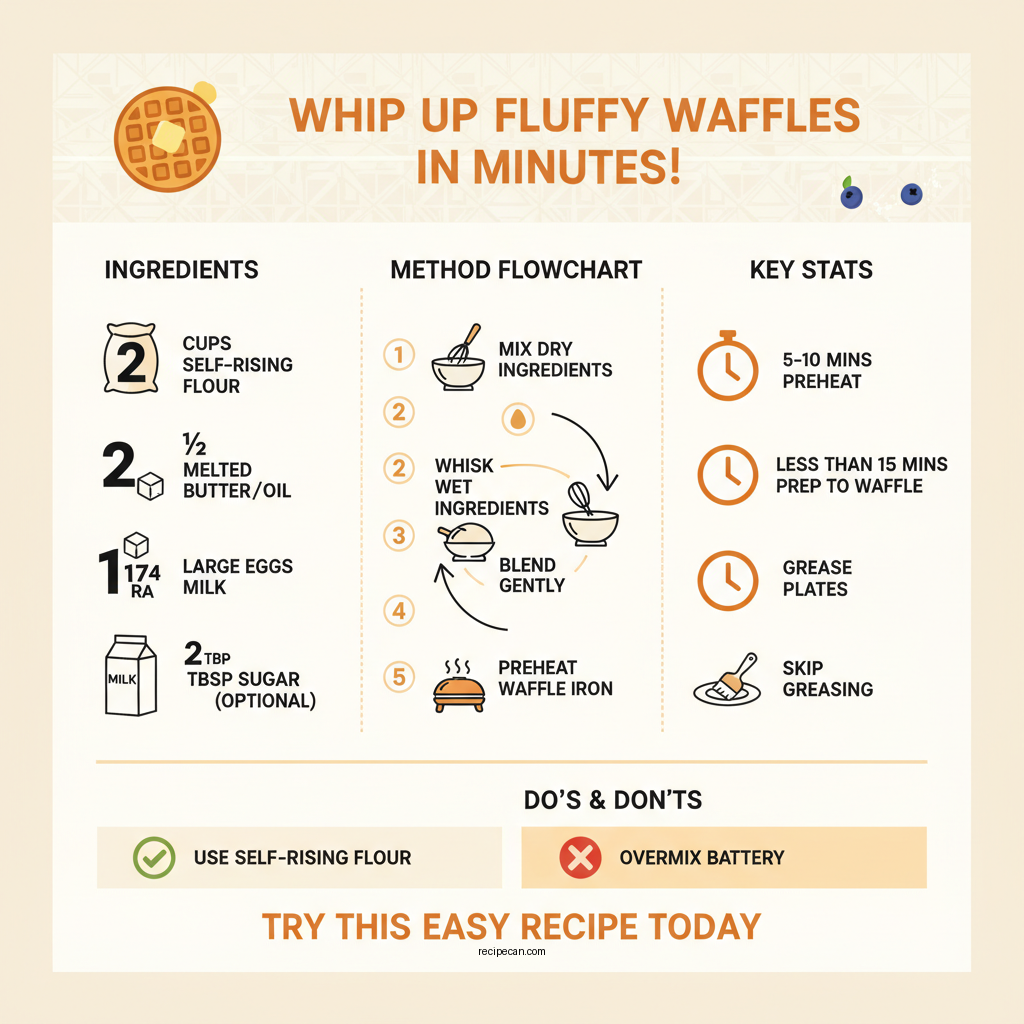 WHIP UP FLUFFY WAFFLES IN MINUTES!

INGREDIENTS

2 CUPS SELF-RISING FLOUR

2 ½ MELTED BUTTER/OIL

1 174 RA LARGE EGGS MILK

MILK 2 TBP TBSP SUGAR (OPTIONAL)

METHOD FLOWCHART

1 MIX DRY INGREDIENTS

2

2 WHISK WET INGREDIENTS

3 BLEND GENTLY

4

5 PREHEAT WAFFLE IRON

KEY STATS

5-10 MINS PREHEAT

LESS THAN 15 MINS PREP TO WAFFLE

GREASE PLATES

SKIP GREASING

DO'S & DON'TS

USE SELF-RISING FLOUR

OVERMIX BATTERY

TRY THIS EASY RECIPE TODAY

recipecan.com