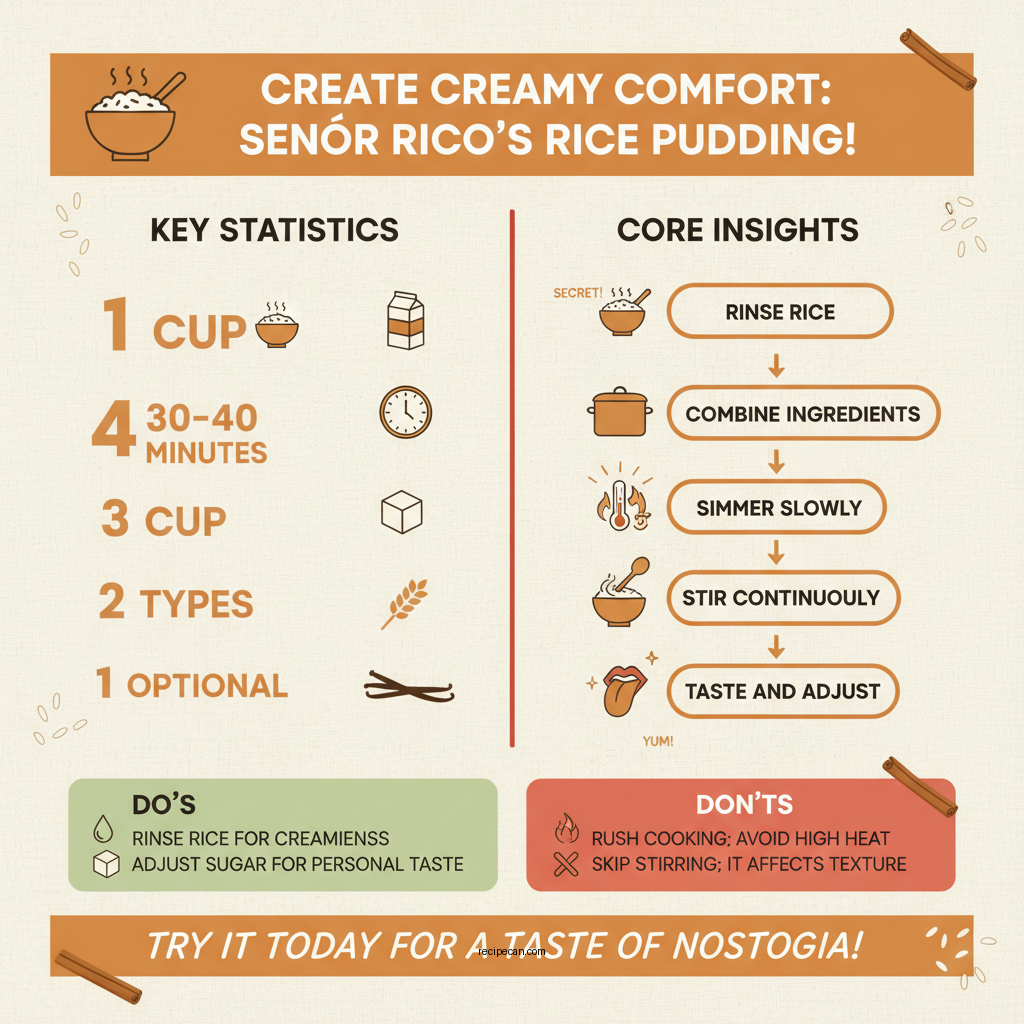 CREATE CREAMY COMFORT: SENÓR RICO'S RICE PUDDING!

KEY STATISTICS

1 CUP

4 30-40 MINUTES

3 CUP

2 TYPES

1 OPTIONAL

CORE INSIGHTS

SECRET!

RINSE RICE

COMBINE INGREDIENTS

SIMMER SLOWLY

STIR CONTINUOULY

TASTE AND ADJUST

YUM!

DO'S
RINSE RICE FOR CREAMIENSS
ADJUST SUGAR FOR PERSONAL TASTE

DON'TS
RUSH COOKING; AVOID HIGH HEAT
SKIP STIRRING; IT AFFECTS TEXTURE

TRY IT TODAY FOR A TASTE OF NOSTOGIA!

recipecan.com