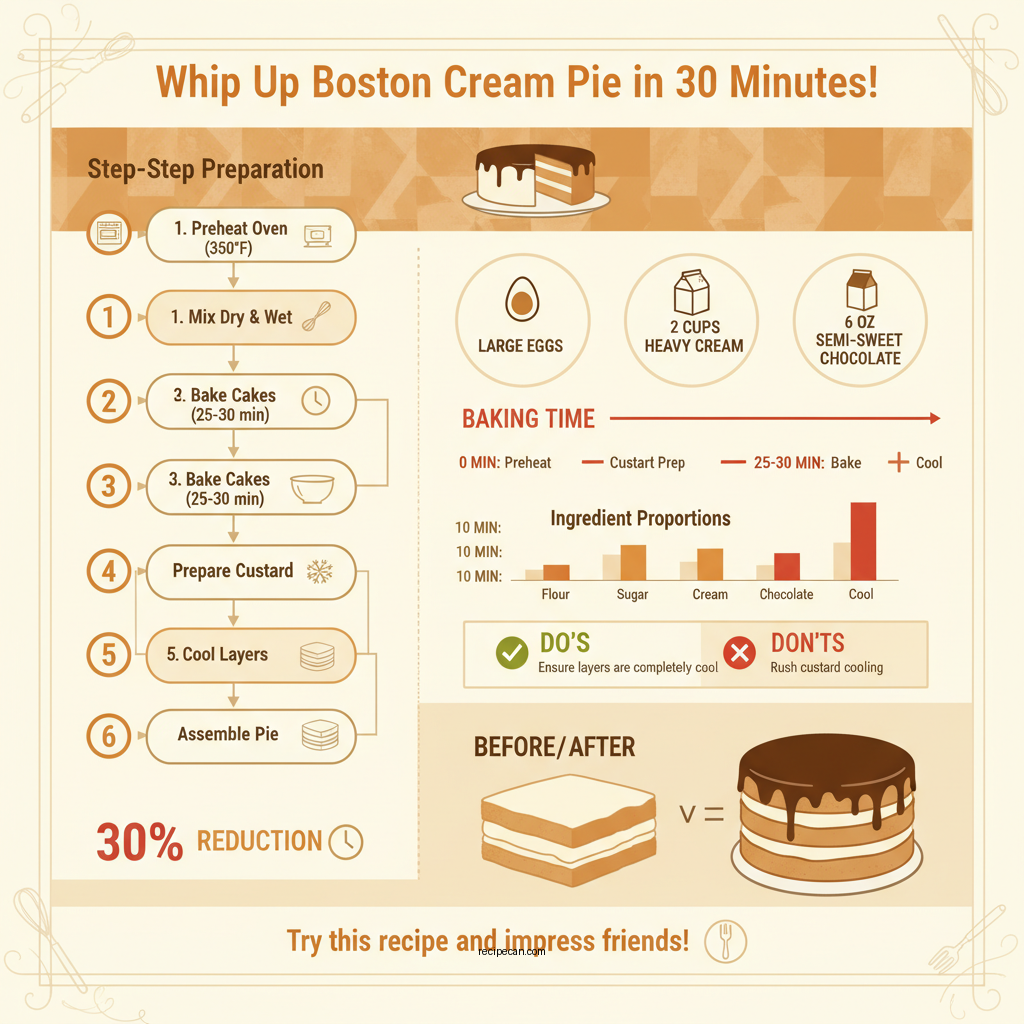 Whip Up Boston Cream Pie in 30 Minutes!

Step-Step Preparation

1. Preheat Oven (350°F)

1 1. Mix Dry & Wet

2 3. Bake Cakes (25-30 min)

3 3. Bake Cakes (25-30 min)

4 Prepare Custard

5 5. Cool Layers

6 Assemble Pie

30% REDUCTION

LARGE EGGS

2 CUPS HEAVY CREAM

6 OZ SEMI-SWEET CHOCOLATE

BAKING TIME

0 MIN: Preheat — Custart Prep — 25-30 MIN: Bake + Cool

Ingredient Proportions

10 MIN:
10 MIN:
10 MIN:

Flour Sugar Cream Chocolate Cool

DO'S
Ensure layers are completely cool

DON'TS
Rush custard cooling

BEFORE/AFTER

v =

Try this recipe and impress friends!

recipecan.com