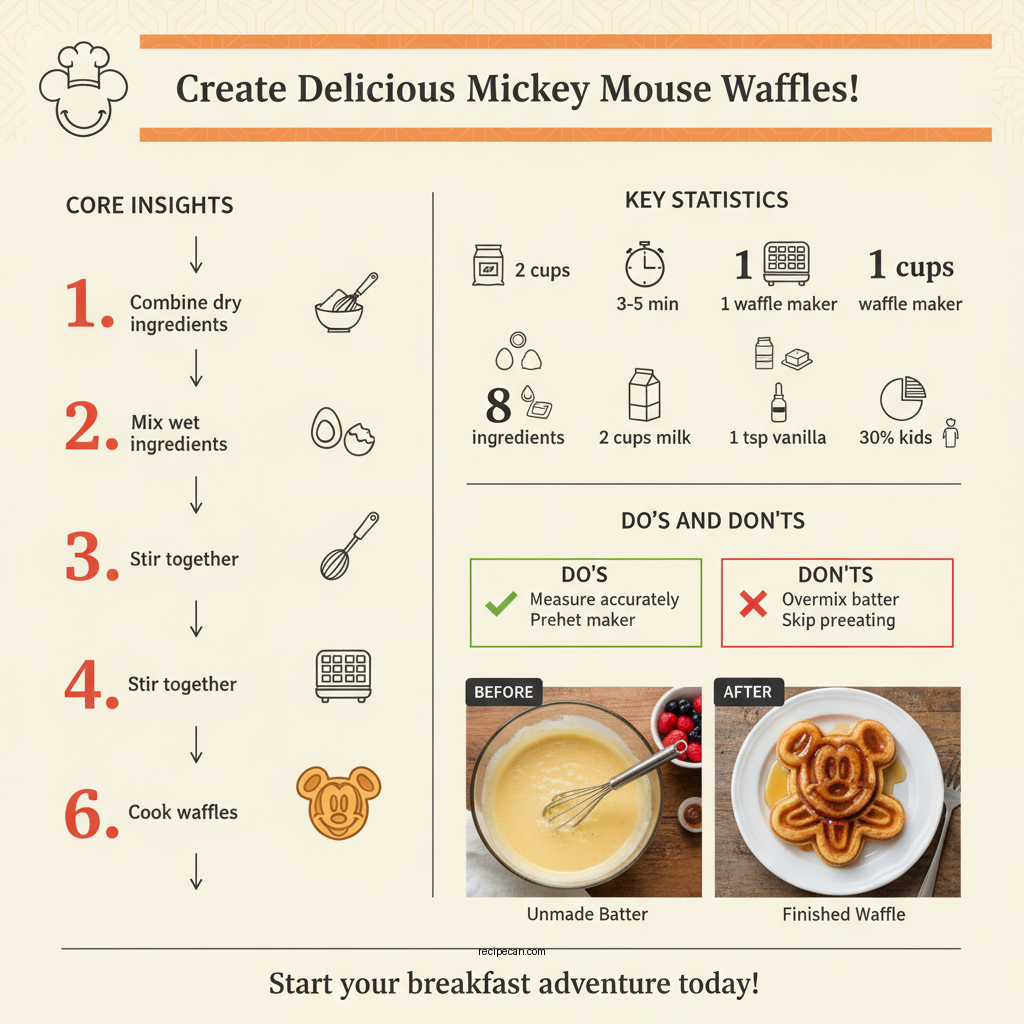 Create Delicious Mickey Mouse Waffles!

CORE INSIGHTS

1. Combine dry ingredients

2. Mix wet ingredients

3. Stir together

4. Stir together

6. Cook waffles

KEY STATISTICS

2 cups

3-5 min

1 1 waffle maker

1 cups waffle maker

8 ingredients

2 cups milk

1 tsp vanilla

30% kids

DO'S AND DON'TS

DO'S
Measure accurately
Prehet maker

DON'TS
Overmix batter
Skip preeating

BEFORE
Unmade Batter

AFTER
Finished Waffle

recipecan.com

Start your breakfast adventure today!