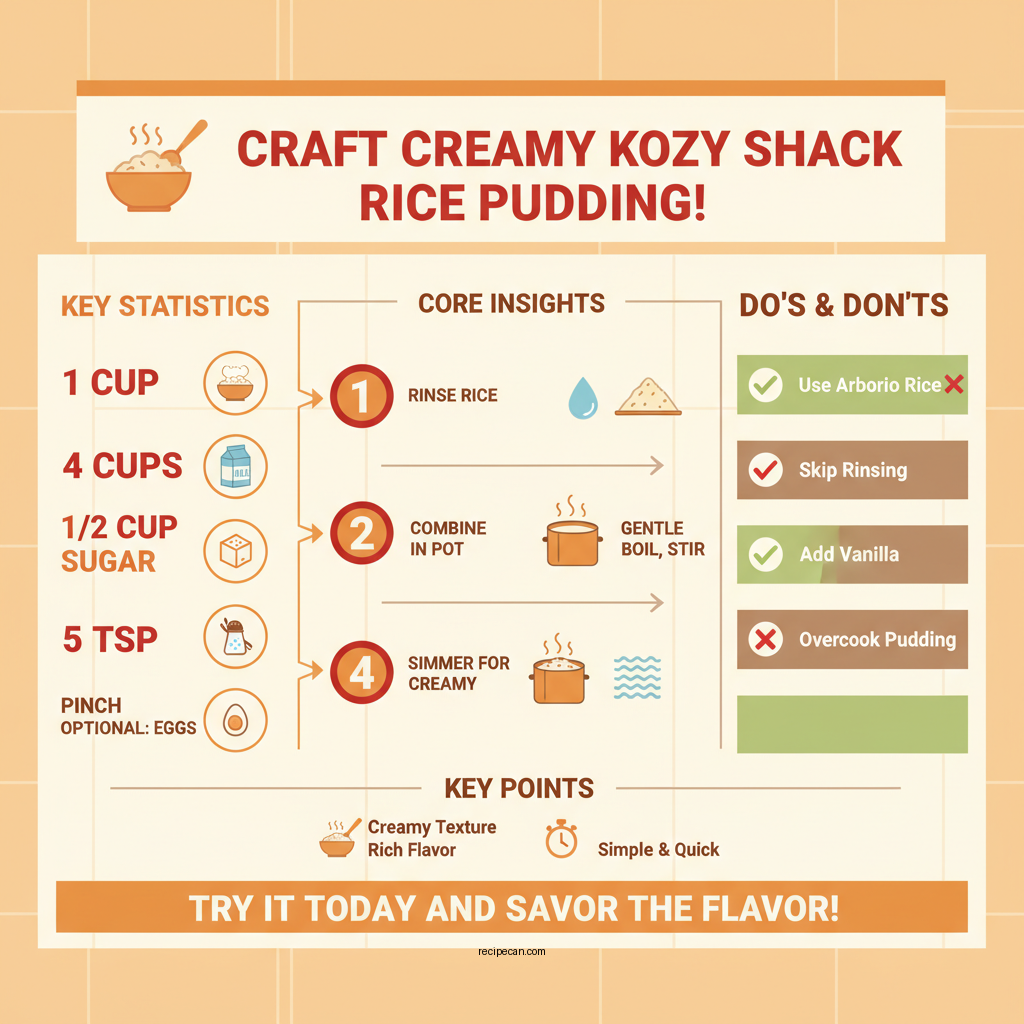 CRAFT CREAMY KOZY SHACK RICE PUDDING!

KEY STATISTICS

1 CUP

4 CUPS

1/2 CUP SUGAR

5 TSP

PINCH
OPTIONAL: EGGS

CORE INSIGHTS

1 RINSE RICE

2 COMBINE IN POT

GENTLE BOIL, STIR

4 SIMMER FOR CREAMY

DO'S & DON'TS

Use Arborio Rice

Skip Rinsing

Add Vanilla

Overcook Pudding

KEY POINTS

Creamy Texture
Rich Flavor

Simple & Quick

TRY IT TODAY AND SAVOR THE FLAVOR!

recipecan.com