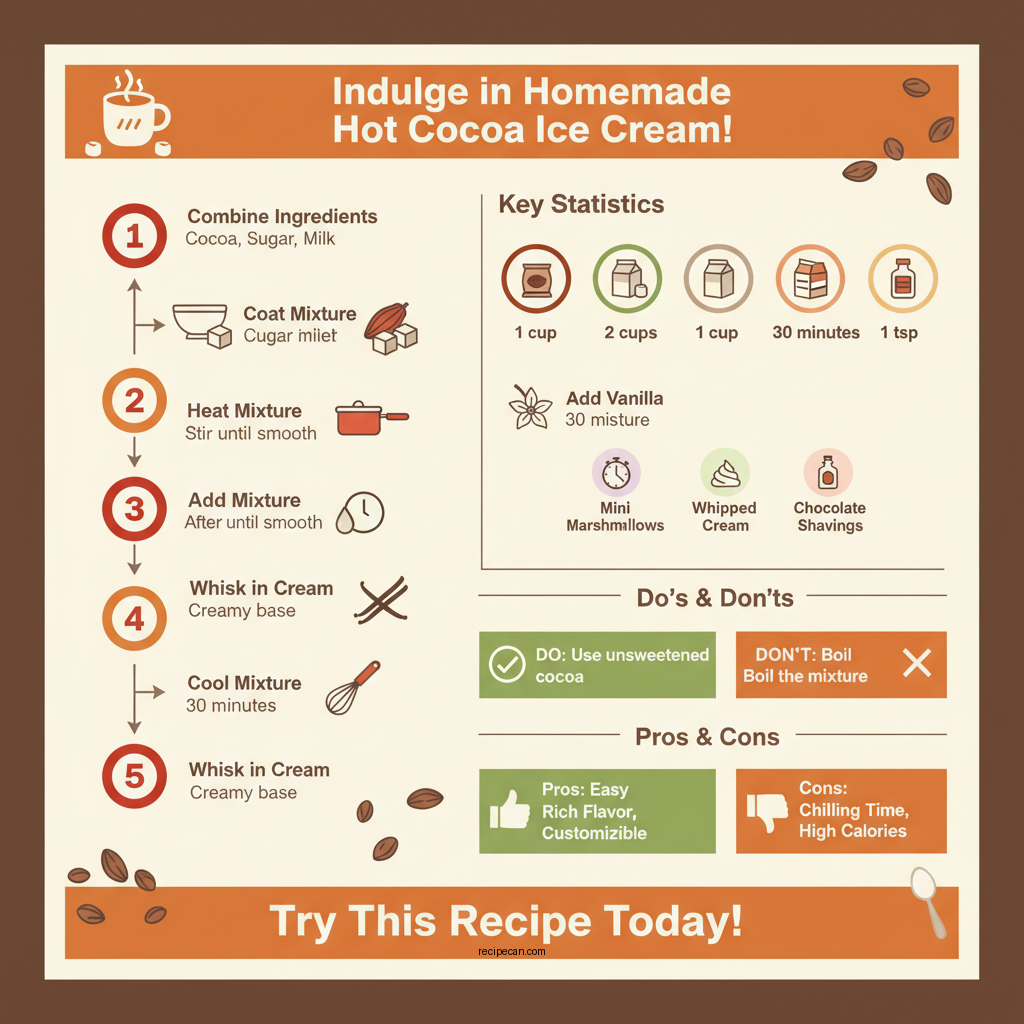 Indulge in Homemade Hot Cocoa Ice Cream!

1
Combine Ingredients
Cocoa, Sugar, Milk

Coat Mixture
Cugar milet

2
Heat Mixture
Stir until smooth

3
Add Mixture
After until smooth

4
Whisk in Cream
Creamy base

Cool Mixture
30 minutes

5
Whisk in Cream
Creamy base

Key Statistics

1 cup
2 cups
1 cup
30 minutes
1 tsp

Add Vanilla
30 misture

Mini Marshmallows
Whipped Cream
Chocolate Shavings

Do's & Don'ts

DO: Use unsweetened cocoa

DON'T: Boil
Boil the mixture

Pros & Cons

Pros: Easy
Rich Flavor,
Customizible

Cons:
Chilling Time,
High Calories

Try This Recipe Today!

recipecan.com