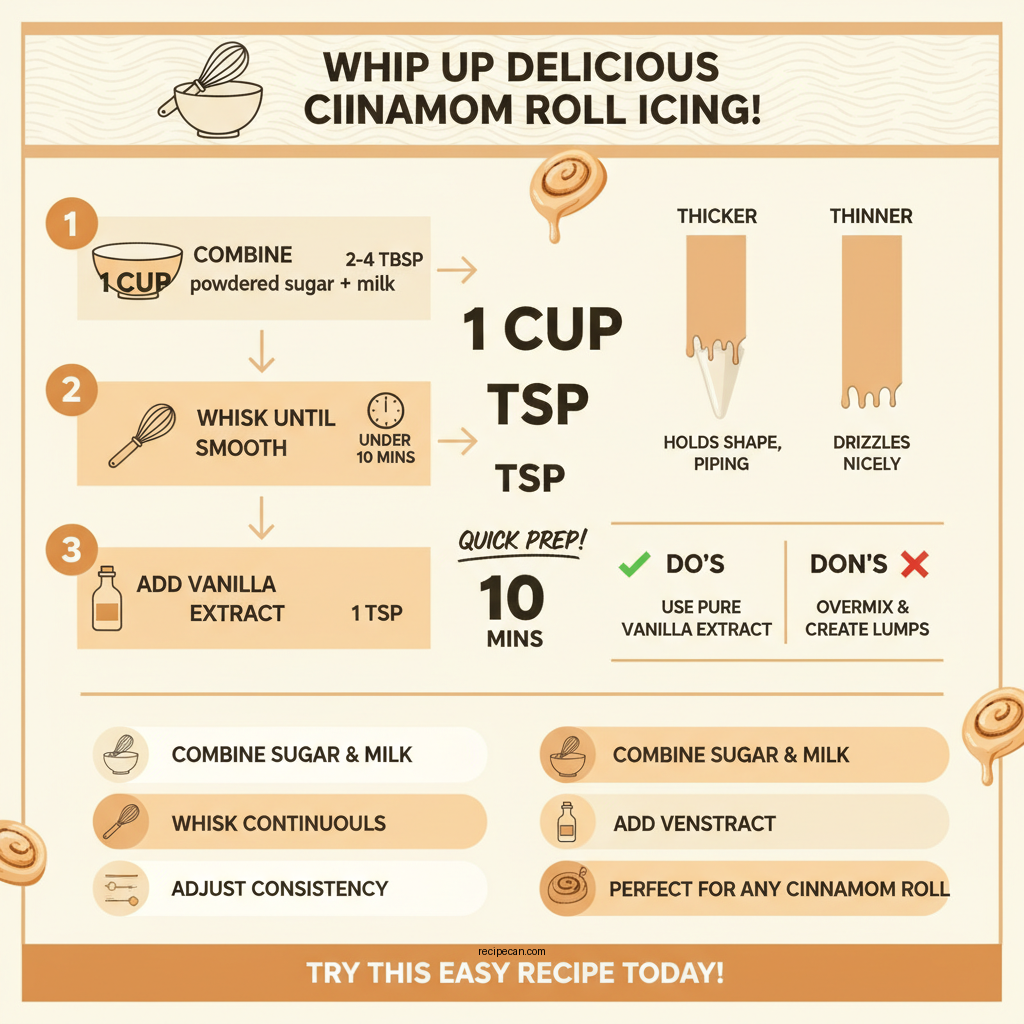 WHIP UP DELICIOUS CIINAMOM ROLL ICING!

1
1 CUP
COMBINE
2-4 TBSP
powdered sugar + milk

2
WHISK UNTIL SMOOTH
UNDER 10 MINS

3
ADD VANILLA EXTRACT
1 TSP

1 CUP
TSP
TSP

QUICK PREP!
10
MINS

THICKER
HOLDS SHAPE, PIPING

THINNER
DRIZZLES NICELY

DO'S
USE PURE VANILLA EXTRACT

DON'S
OVERMIX & CREATE LUMPS

COMBINE SUGAR & MILK
WHISK CONTINUOULS
ADJUST CONSISTENCY

COMBINE SUGAR & MILK
ADD VENSTRACT
PERFECT FOR ANY CINNAMOM ROLL

recipecan.com
TRY THIS EASY RECIPE TODAY!