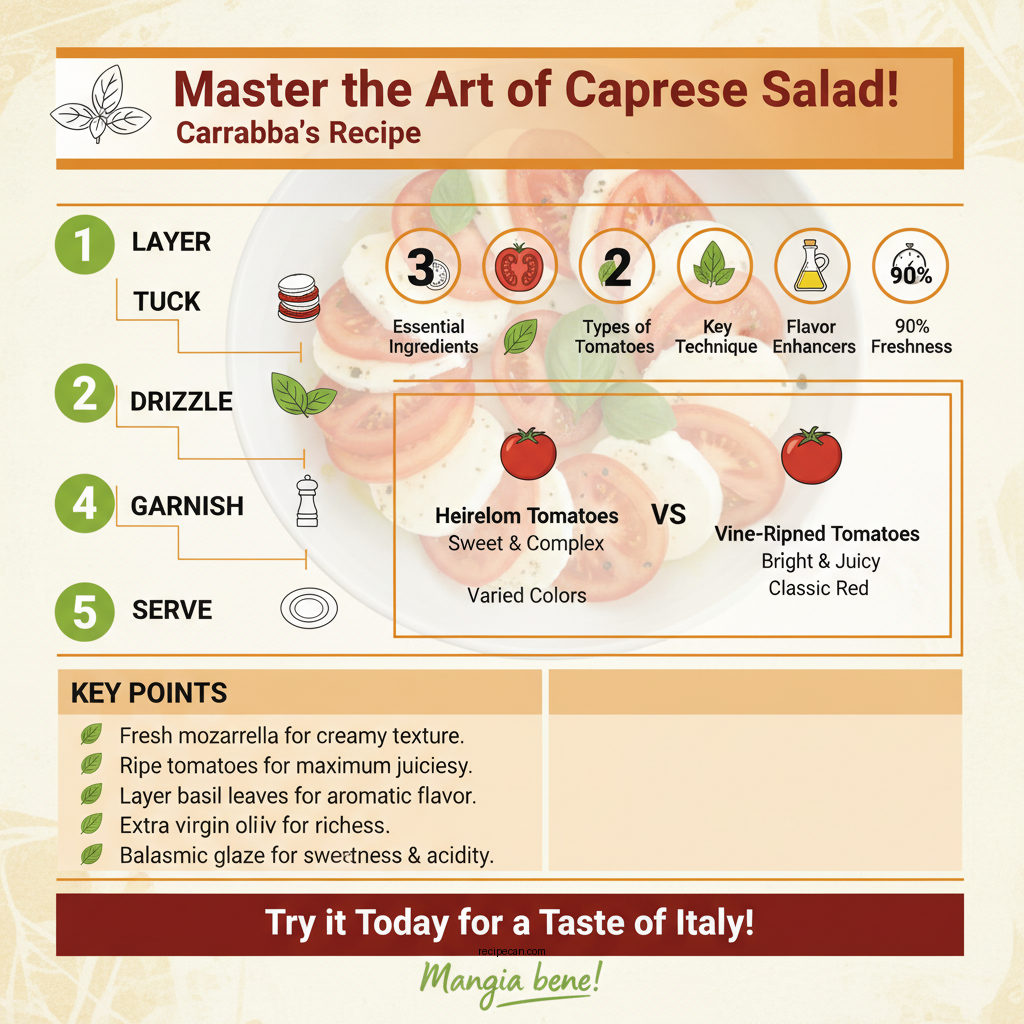 Master the Art of Caprese Salad!
Carrabba's Recipe

1 LAYER
TUCK
2 DRIZZLE
4 GARNISH
5 SERVE

3
Essential Ingredients

2
Types of Tomatoes

Key Technique

Flavor Enhancers

90%
90% Freshness

Heirelom Tomatoes
Sweet & Complex
Varied Colors

VS

Vine-Ripned Tomatoes
Bright & Juicy
Classic Red

KEY POINTS
Fresh mozarrella for creamy texture.
Ripe tomatoes for maximum juiciesy.
Layer basil leaves for aromatic flavor.
Extra virgin oliiv for richess.
Balasmic glaze for sweetness & acidity.

Try it Today for a Taste of Italy!
recipecan.com
Mangia bene!