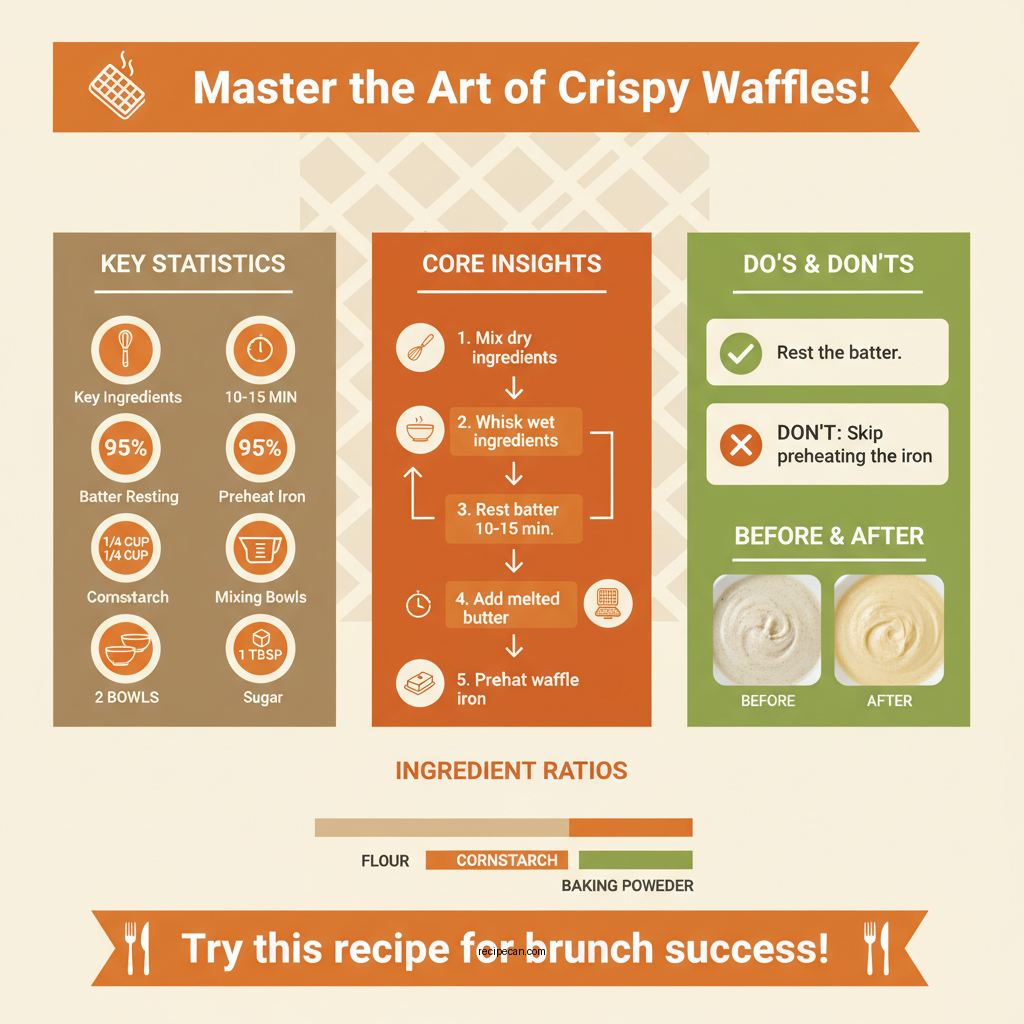 Master the Art of Crispy Waffles!

KEY STATISTICS

Key Ingredients

10-15 MIN

95%
Batter Resting

95%
Preheat Iron

1/4 CUP
1/4 CUP
Cornstarch

Mixing Bowls

2 BOWLS

1 TBSP
Sugar

CORE INSIGHTS

1. Mix dry ingredients

2. Whisk wet ingredients

3. Rest batter 10-15 min.

4. Add melted butter

5. Prehat waffle iron

DO'S & DON'TS

Rest the batter.

DON'T: Skip preheating the iron

BEFORE & AFTER

BEFORE

AFTER

INGREDIENT RATIOS

FLOUR

CORNSTARCH

BAKING POWEDER

Try this recipe for brunch success!

recipecan.com