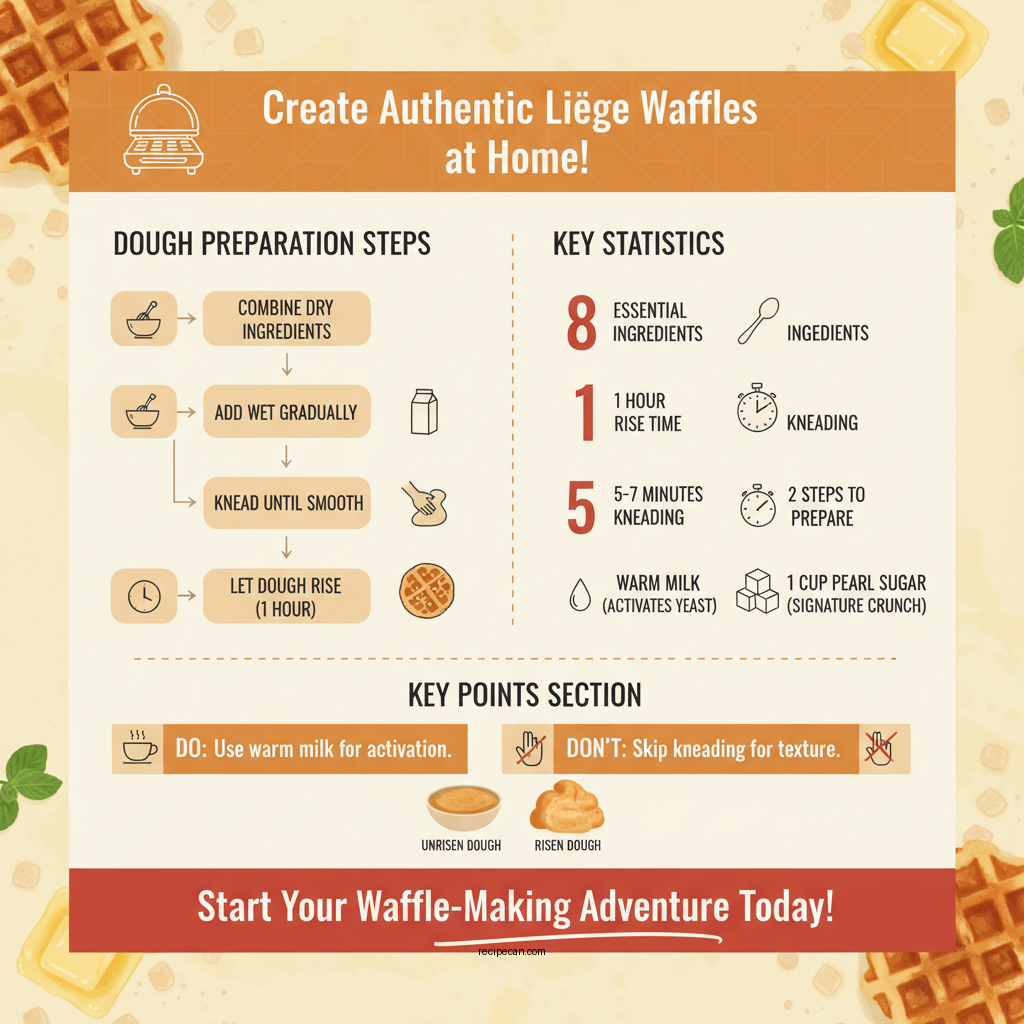 Create Authentic Liëge Waffles at Home!

DOUGH PREPARATION STEPS

COMBINE DRY INGREDIENTS

ADD WET GRADUALLY

KNEAD UNTIL SMOOTH

LET DOUGH RISE (1 HOUR)

KEY STATISTICS

8 ESSENTIAL INGREDIENTS

INGEDIENTS

1 1 HOUR RISE TIME

KNEADING

5 5-7 MINUTES KNEADING

2 STEPS TO PREPARE

WARM MILK (ACTIVATES YEAST)

1 CUP PEARL SUGAR (SIGNATURE CRUNCH)

KEY POINTS SECTION

DO: Use warm milk for activation.

DON'T: Skip kneading for texture.

UNRISEN DOUGH

RISEN DOUGH

Start Your Waffle-Making Adventure Today!

recipecan.com